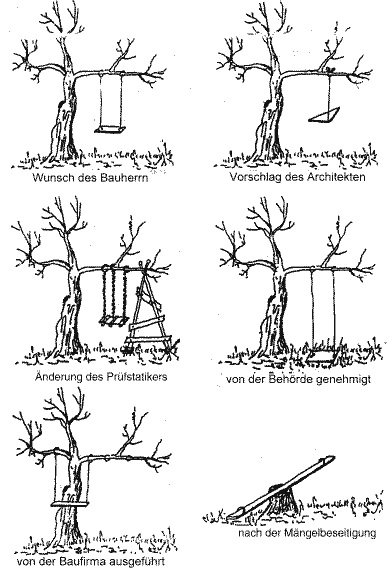 Wunsch des Bauherrn

Vorschlag des Architekten

Änderung des Prüfstatikers

von der Behörde genehmigt

von der Baufirma ausgeführt

nach der Mängelbeseitigung